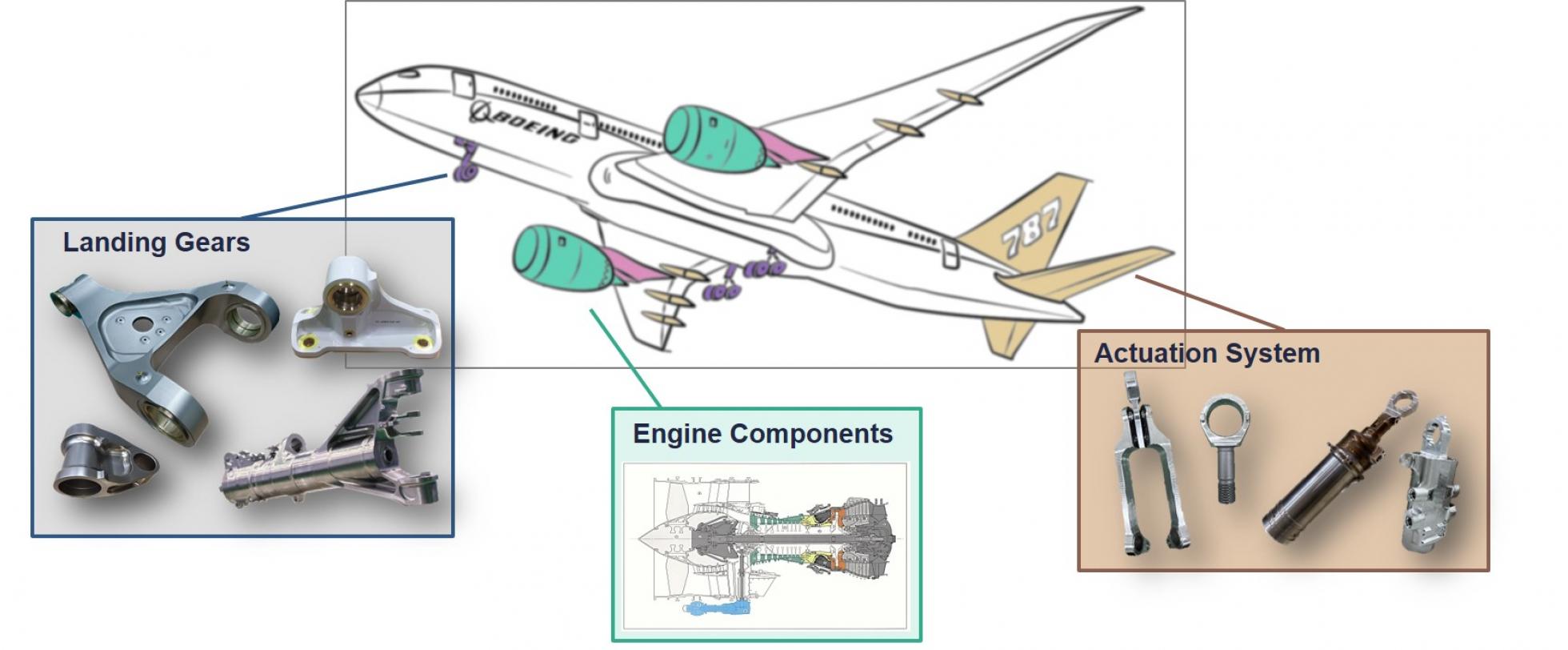 BOEING

787

Landing Gears

Engine Components

Actuation System